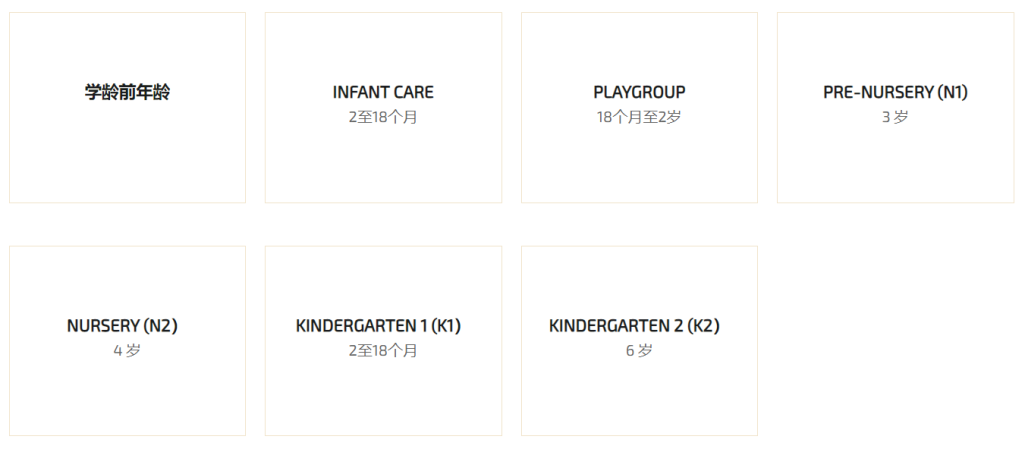 学龄前年龄

INFANT CARE
2至18个月

PLAYGROUP
18个月至2岁

PRE-NURSERY (N1)
3 岁

NURSERY (N2)
4 岁

KINDERGARTEN 1 (K1)
2至18个月

KINDERGARTEN 2 (K2)
6 岁